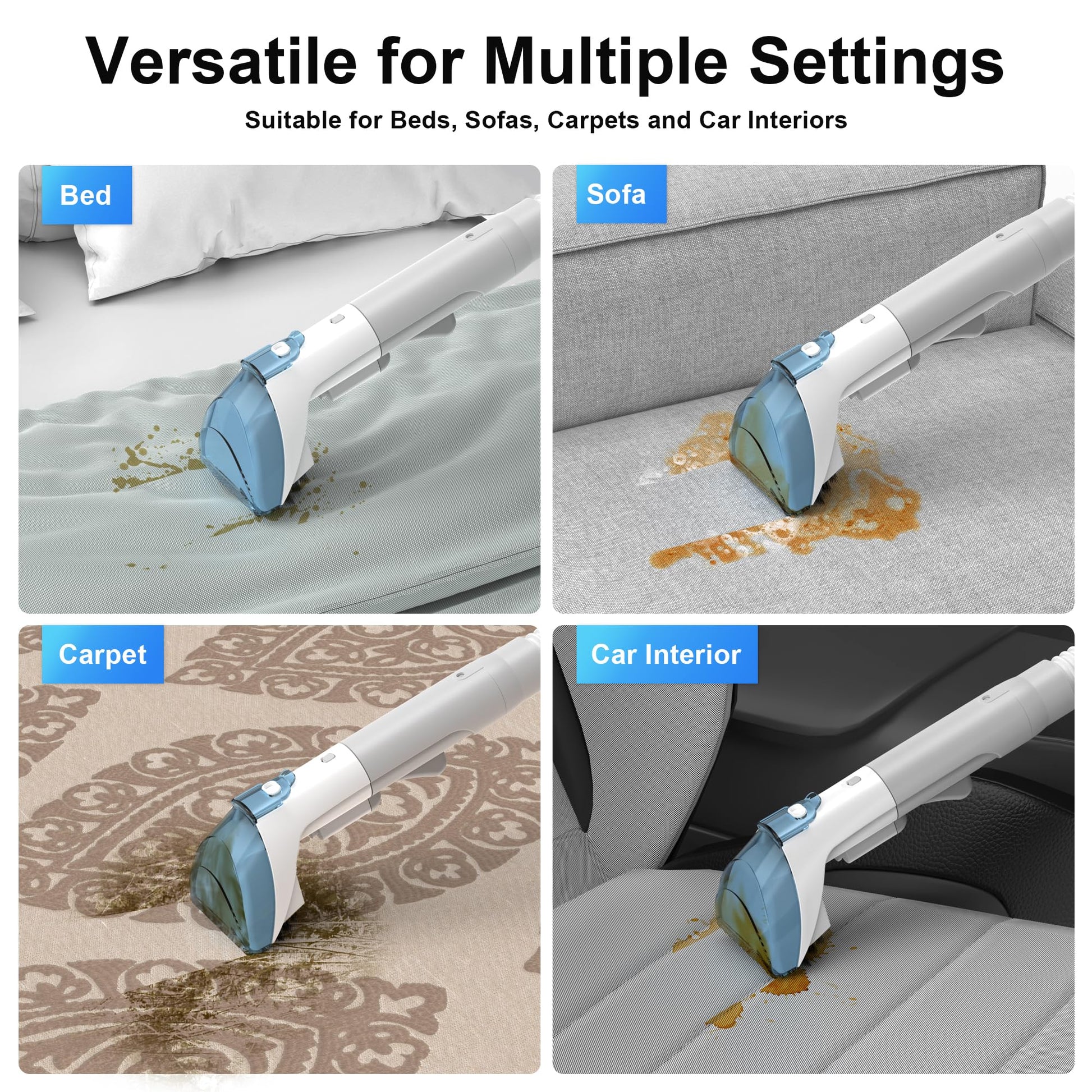 Versatile for Multiple Settings

Suitable for Beds, Sofas, Carpets and Car Interiors

Bed

Sofa

Carpet

Car Interior